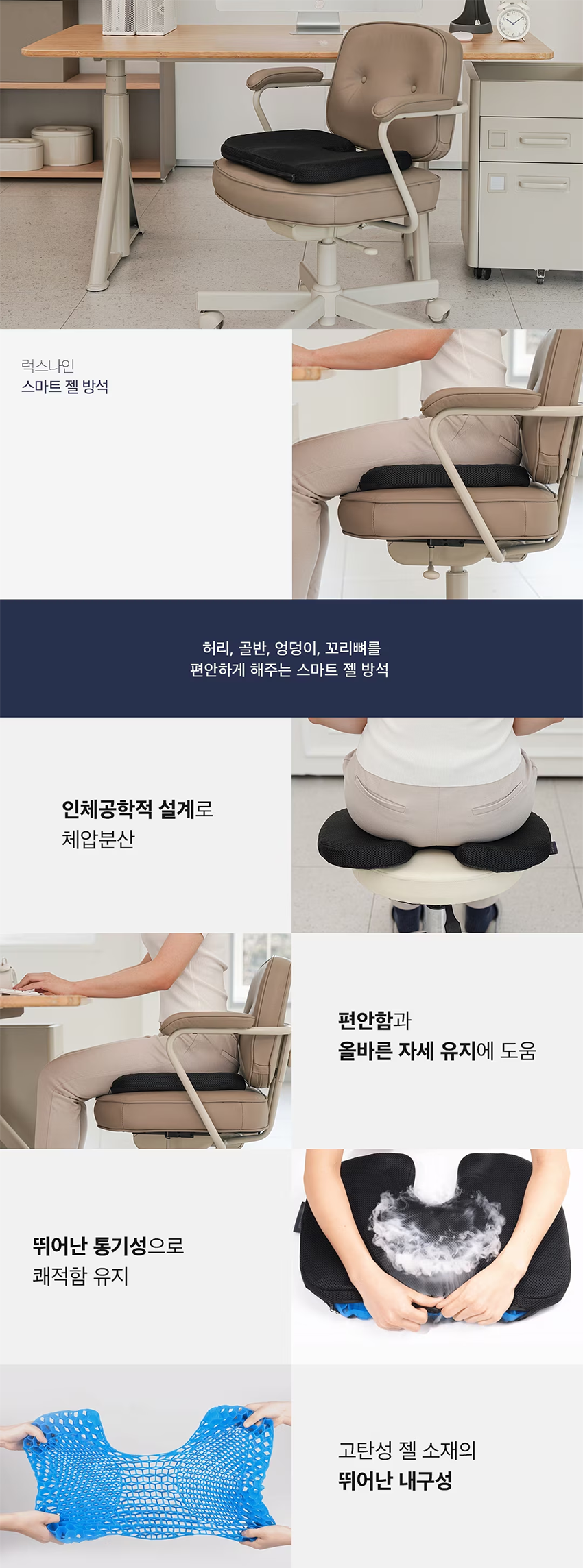 럭스나인
스마트 젤 방석

허리, 골반, 엉덩이, 꼬리뼈를
편안하게 해주는 스마트 젤 방석

인체공학적 설계로
체압분산

편안함과
올바른 자세 유지에 도움

뛰어난 통기성으로
쾌적함 유지

고탄성 젤 소재의
뛰어난 내구성