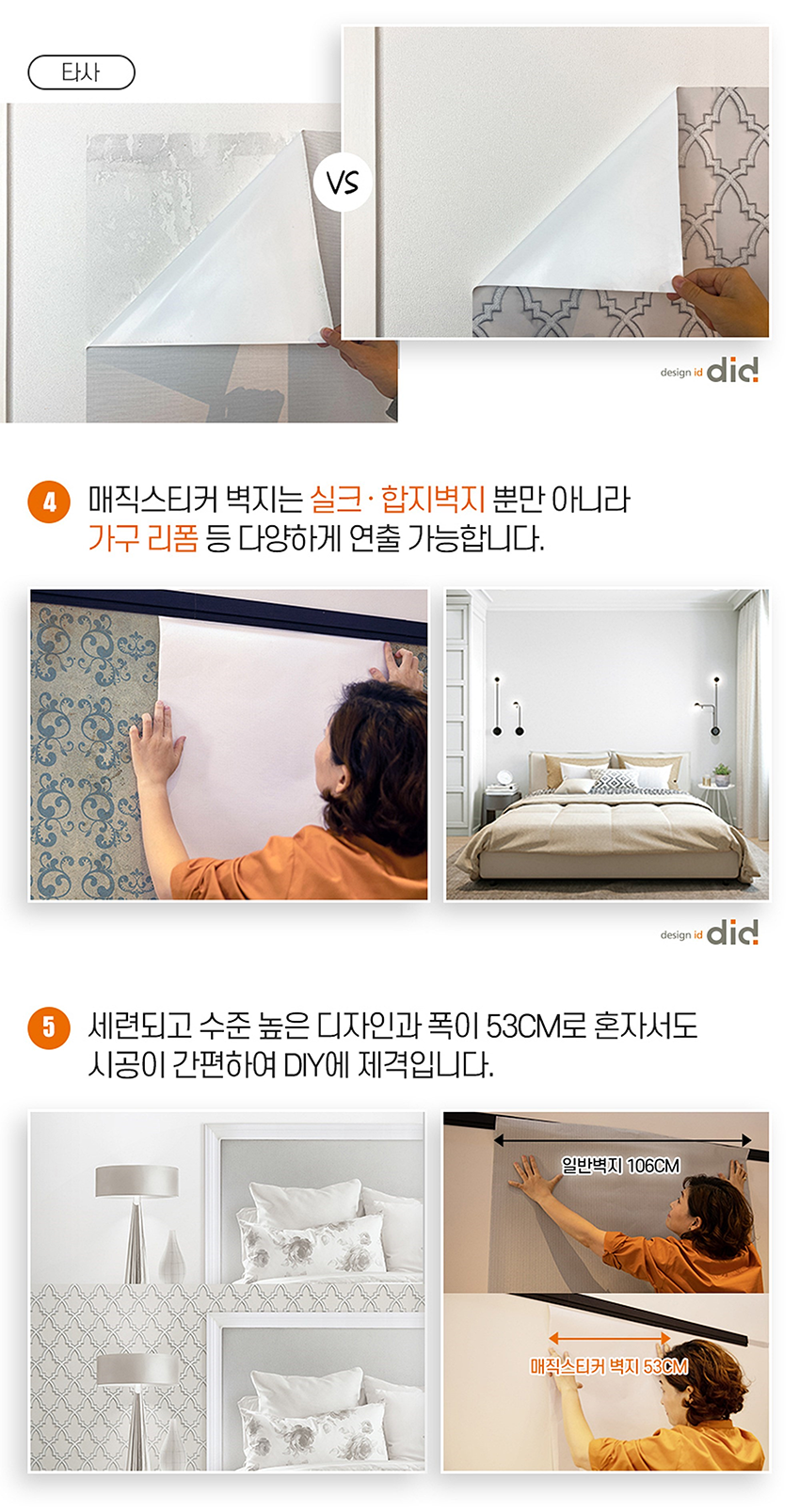 타사

VS

design id did

4 매직스티커 벽지는 실크 · 합지벽지 뿐만 아니라 가구 리폼 등 다양하게 연출 가능합니다.

design id did

5 세련되고 수준 높은 디자인과 폭이 53CM로 혼자서도 시공이 간편하여 DIY에 제격입니다.

일반벽지 106CM

매직스티커 벽지 53CM