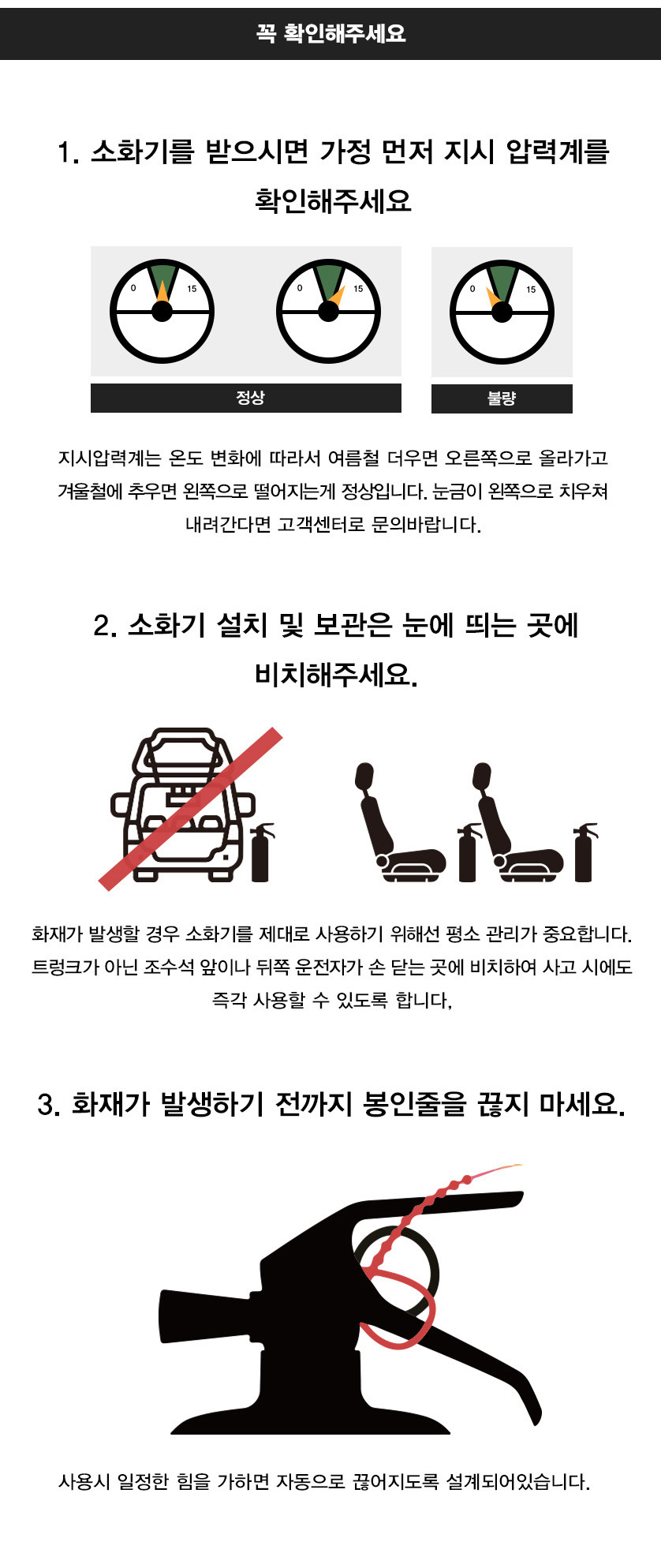 꼭 확인해주세요

1. 소화기를 받으시면 가정 먼저 지시 압력계를 확인해주세요

0 15 0 15 0 15

정상

불량

지시압력계는 온도 변화에 따라서 여름철 더우면 오른쪽으로 올라가고 겨울철에 추우면 왼쪽으로 떨어지는게 정상입니다. 눈금이 왼쪽으로 치우쳐 내려간다면 고객센터로 문의바랍니다.

2. 소화기 설치 및 보관은 눈에 띄는 곳에 비치해주세요.

화재가 발생할 경우 소화기를 제대로 사용하기 위해선 평소 관리가 중요합니다. 트렁크가 아닌 조수석 앞이나 뒤쪽 운전자가 손 닫는 곳에 비치하여 사고 시에도 즉각 사용할 수 있도록 합니다,

3. 화재가 발생하기 전까지 봉인줄을 끊지 마세요.

사용시 일정한 힘을 가하면 자동으로 끊어지도록 설계되어있습니다.