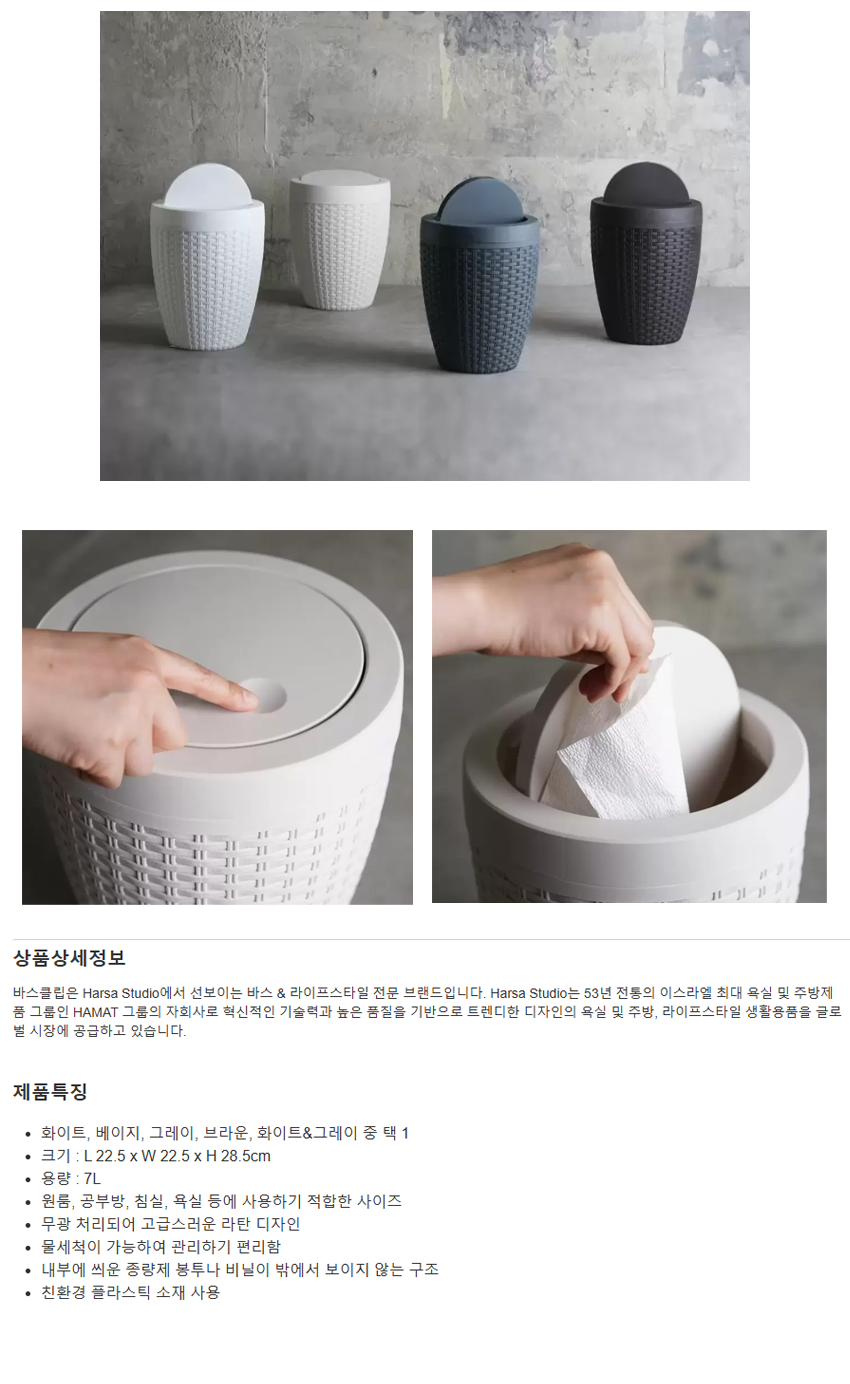 상품상세정보

바스클립은 Harsa Studio에서 선보이는 바스 & 라이프스타일 전문 브랜드입니다. Harsa Studio는 53년 전통의 이스라엘 최대 욕실 및 주방제품 그룹인 HAMAT 그룹의 자회사로 혁신적인 기술력과 높은 품질을 기반으로 트렌디한 디자인의 욕실 및 주방, 라이프스타일 생활용품을 글로벌 시장에 공급하고 있습니다.

제품특징

- 화이트, 베이지, 그레이, 브라운, 화이트&그레이 중 택 1
- 크기 : L 22.5 x W 22.5 x H 28.5cm
- 용량 : 7L
- 원룸, 공부방, 침실, 욕실 등에 사용하기 적합한 사이즈
- 무광 처리되어 고급스러운 라탄 디자인
- 물세척이 가능하여 관리하기 편리함
- 내부에 씌운 종량제 봉투나 비닐이 밖에서 보이지 않는 구조
- 친환경 플라스틱 소재 사용