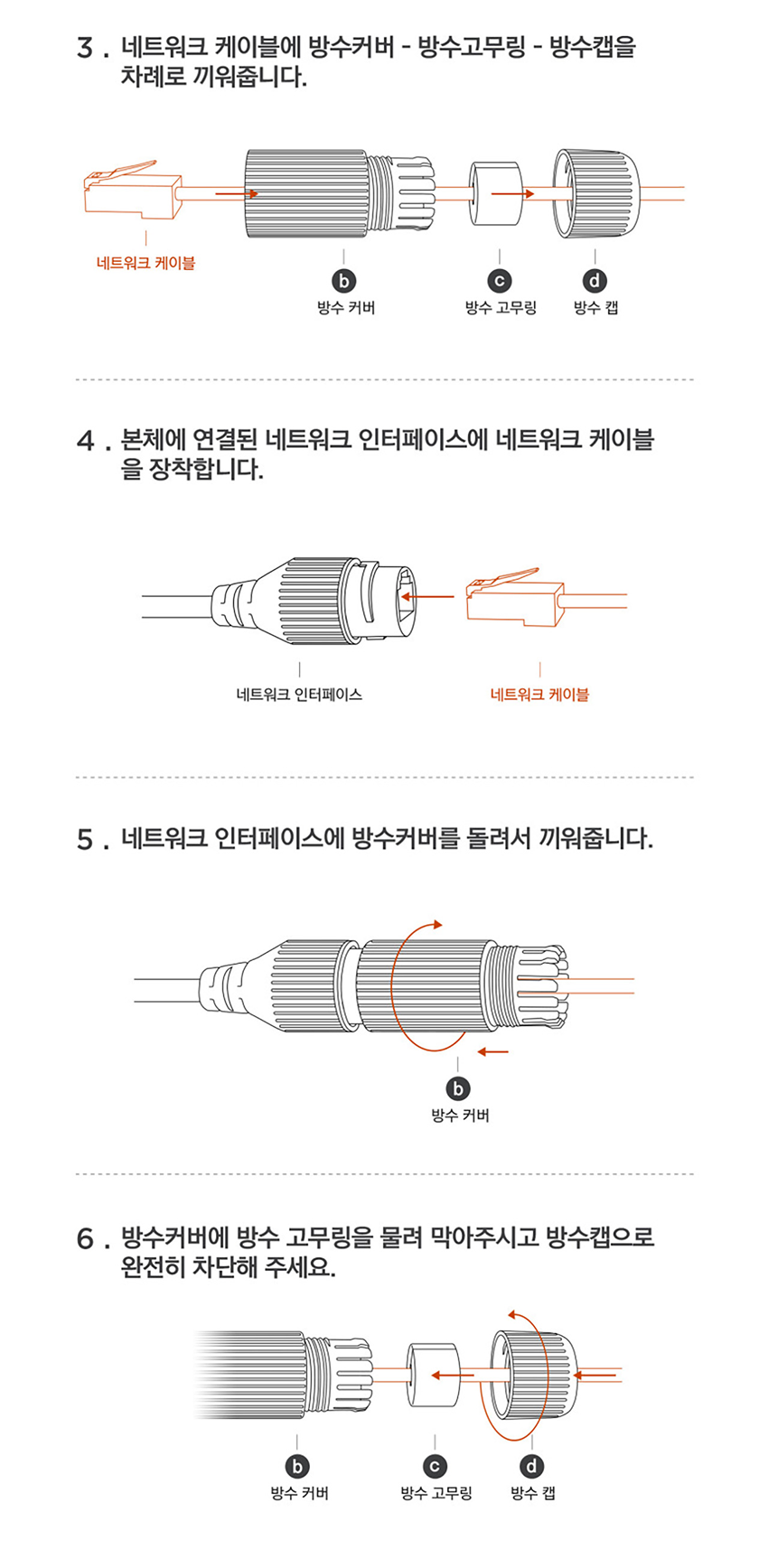 3 . 네트워크 케이블에 방수커버 - 방수고무링 - 방수캡을 차례로 끼워줍니다.

네트워크 케이블

b
방수 커버

c
방수 고무링

d
방수 캡

4 . 본체에 연결된 네트워크 인터페이스에 네트워크 케이블을 장착합니다.

네트워크 인터페이스

네트워크 케이블

5 . 네트워크 인터페이스에 방수커버를 돌려서 끼워줍니다.

b
방수 커버

6 . 방수커버에 방수 고무링을 물려 막아주시고 방수캡으로 완전히 차단해 주세요.

b
방수 커버

c
방수 고무링

d
방수 캡