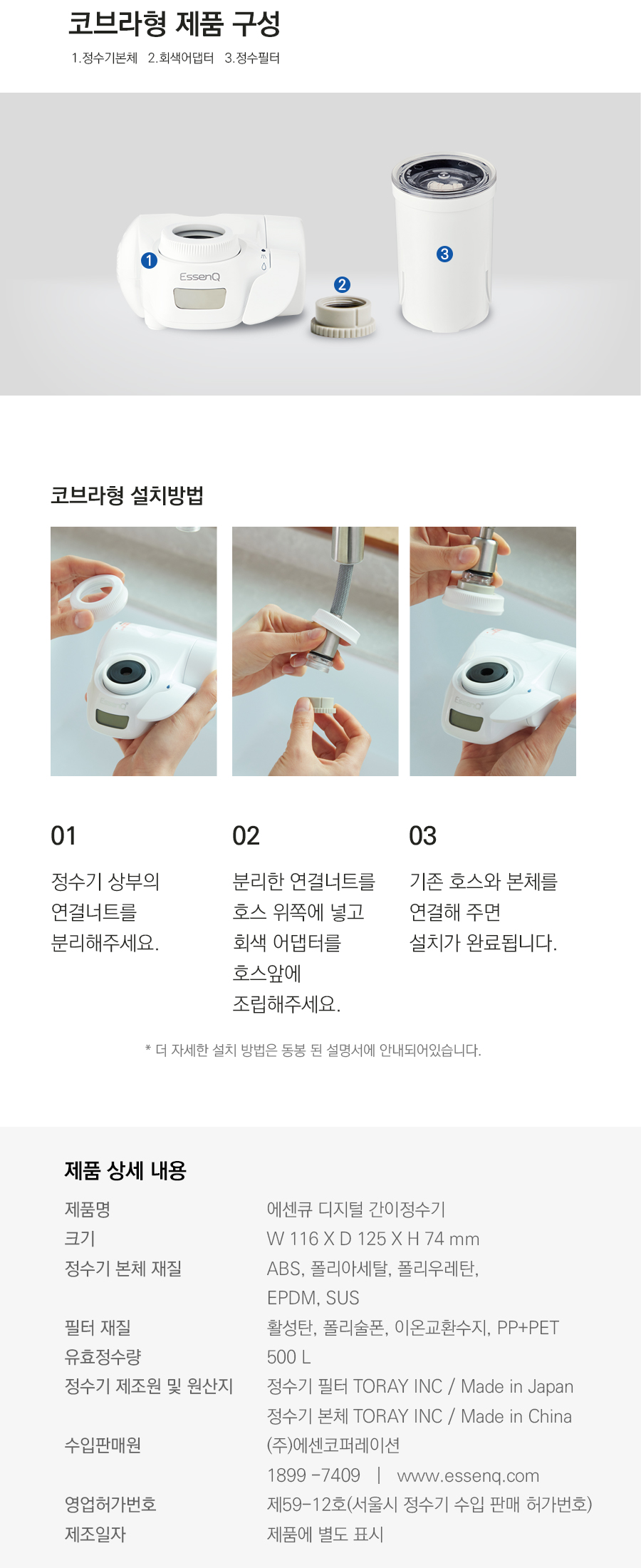 코브라형 제품 구성

1.정수기본체 2.회색어댑터 3.정수필터

1

EssenQ

2

3

코브라형 설치방법

01

정수기 상부의 연결너트를 분리해주세요.

02

분리한 연결너트를 호스 위쪽에 넣고 회색 어댑터를 호스앞에 조립해주세요.

03

기존 호스와 본체를 연결해 주면 설치가 완료됩니다.

* 더 자세한 설치 방법은 동봉 된 설명서에 안내되어있습니다.

제품 상세 내용

| | |
|---|---|
| 제품명 | 에센큐 디지털 간이정수기 |
| 크기 | W 116 X D 125 X H 74 mm |
| 정수기 본체 재질 | ABS, 폴리아세탈, 폴리우레탄, EPDM, SUS |
| 필터 재질 | 활성탄, 폴리술폰, 이온교환수지, PP+PET |
| 유효정수량 | 500 L |
| 정수기 제조원 및 원산지 | 정수기 필터 TORAY INC / Made in Japan 정수기 본체 TORAY INC / Made in China |
| 수입판매원 | (주)에센코퍼레이션 1899 -7409 \| www.essenq.com |
| 영업허가번호 | 제59-12호(서울시 정수기 수입 판매 허가번호) |
| 제조일자 | 제품에 별도 표시 |